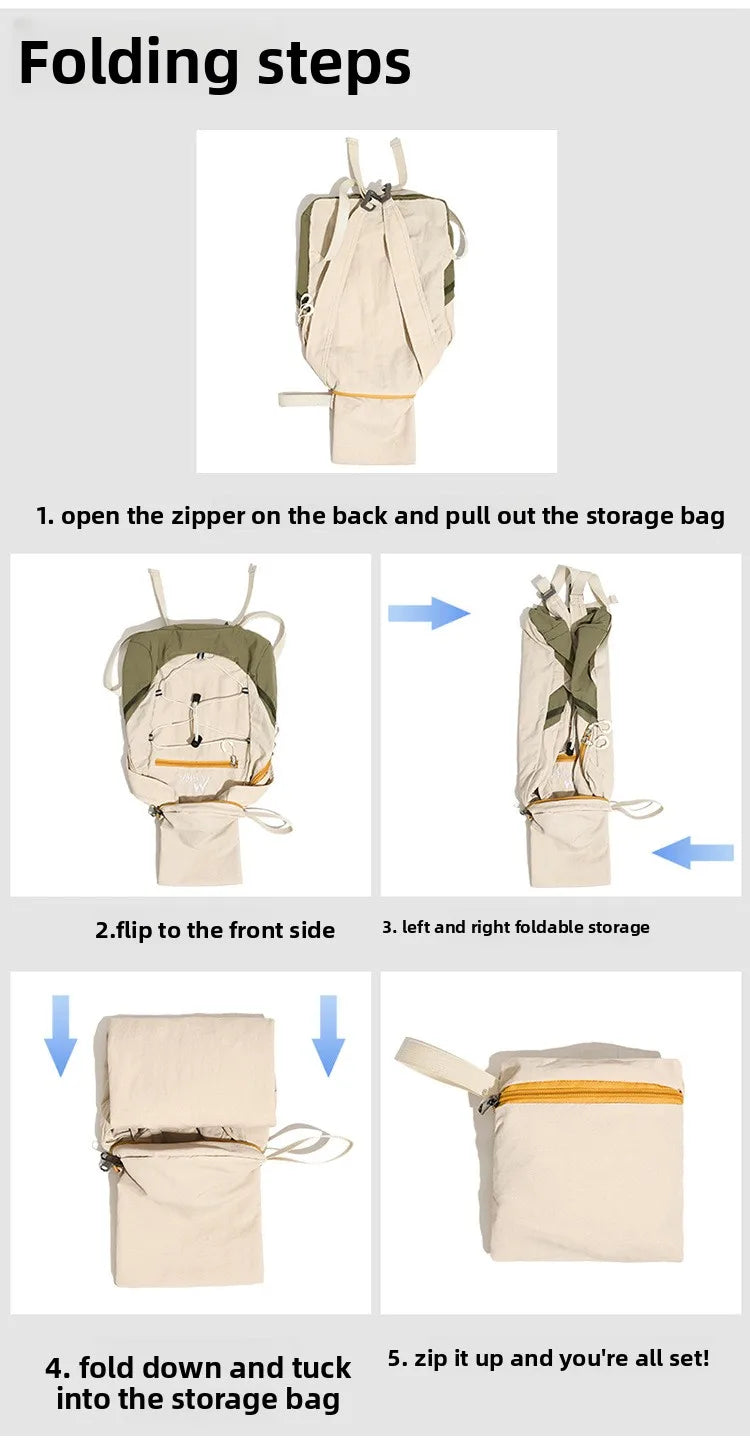 Folding steps

1. open the zipper on the back and pull out the storage bag

2.flip to the front side

3. left and right foldable storage

4. fold down and tuck into the storage bag

5. zip it up and you're all set!