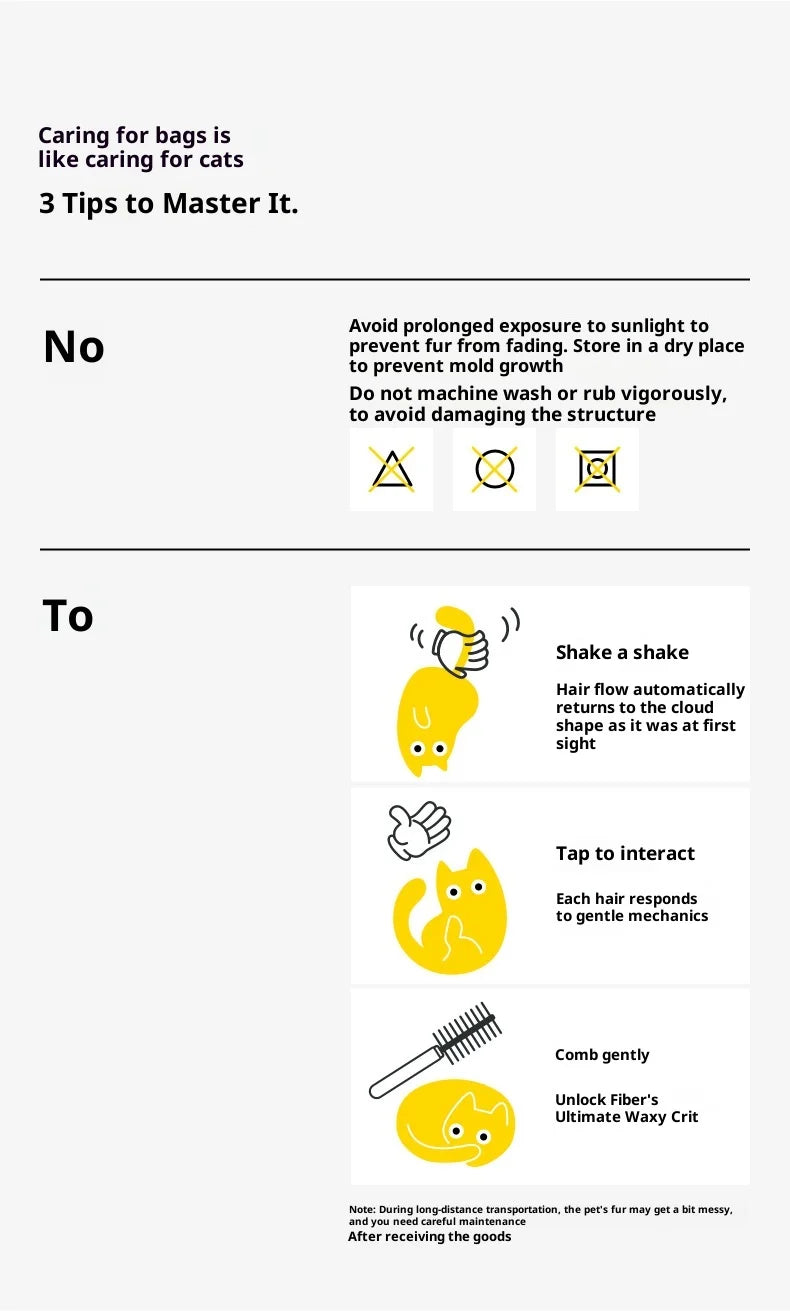 Caring for bags is like caring for cats

3 Tips to Master It.

No

Avoid prolonged exposure to sunlight to prevent fur from fading. Store in a dry place to prevent mold growth

Do not machine wash or rub vigorously, to avoid damaging the structure

To

Shake a shake

Hair flow automatically returns to the cloud shape as it was at first sight

Tap to interact

Each hair responds to gentle mechanics

Comb gently

Unlock Fiber's Ultimate Waxy Crit

Note: During long-distance transportation, the pet's fur may get a bit messy, and you need careful maintenance

After receiving the goods