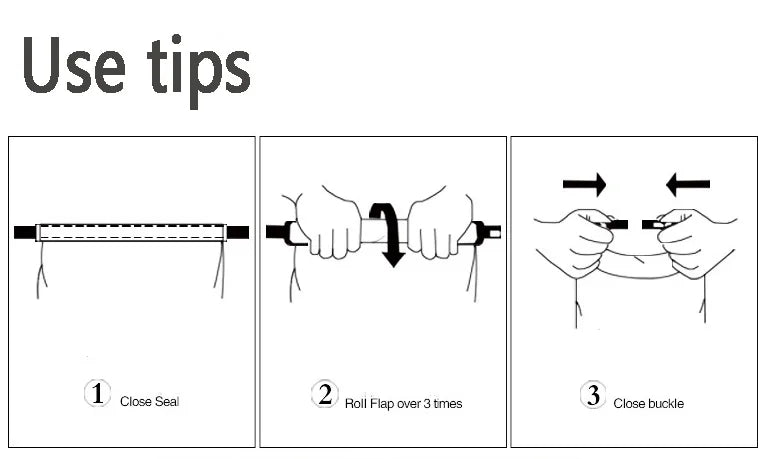 Use tips

1 Close Seal

2 Roll Flap over 3 times

3 Close buckle