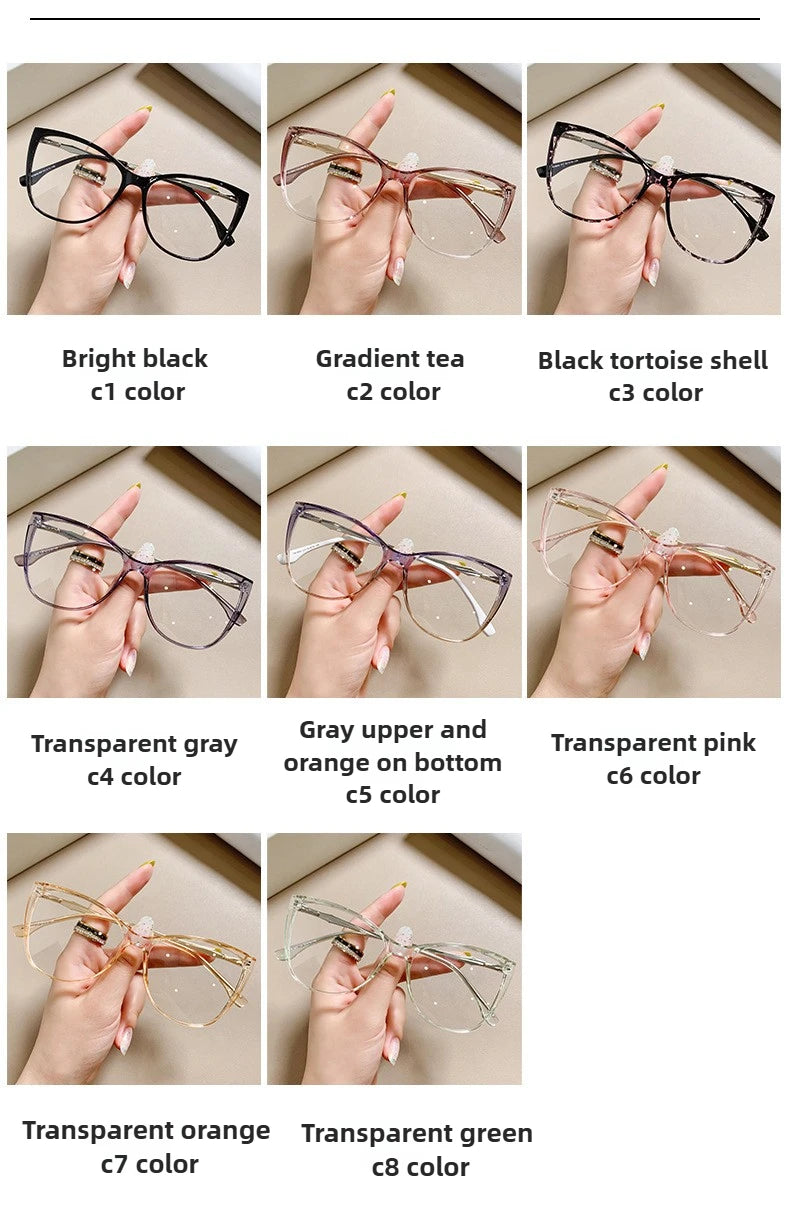 Bright black
c1 color

Gradient tea
c2 color

Black tortoise shell
c3 color

Transparent gray
c4 color

Gray upper and orange on bottom
c5 color

Transparent pink
c6 color

Transparent orange
c7 color

Transparent green
c8 color