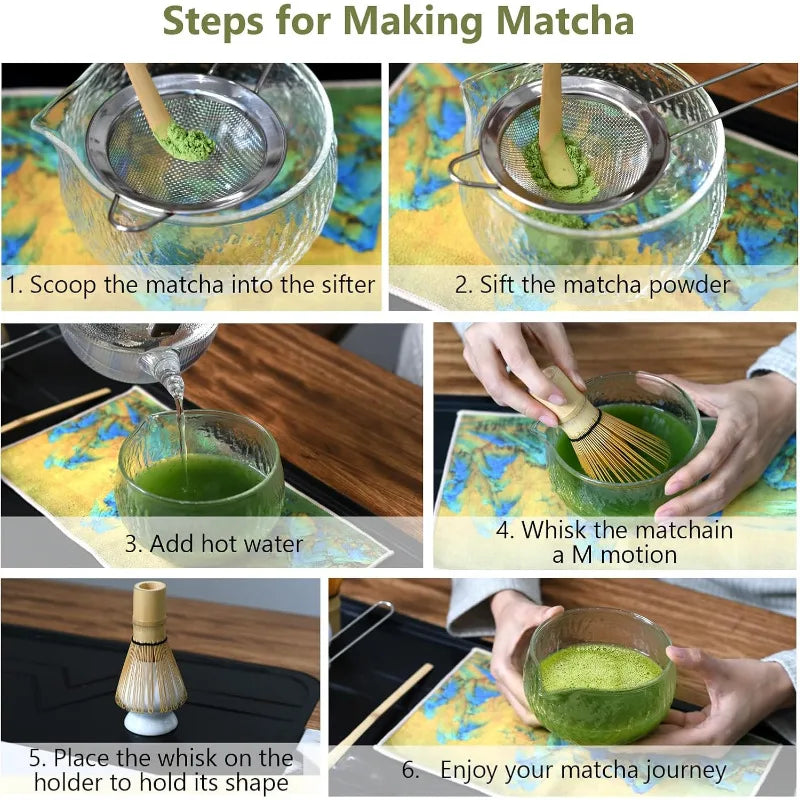 Steps for Making Matcha

1. Scoop the matcha into the sifter

2. Sift the matcha powder

3. Add hot water

4. Whisk the matchain a M motion

5. Place the whisk on the holder to hold its shape

6. Enjoy your matcha journey