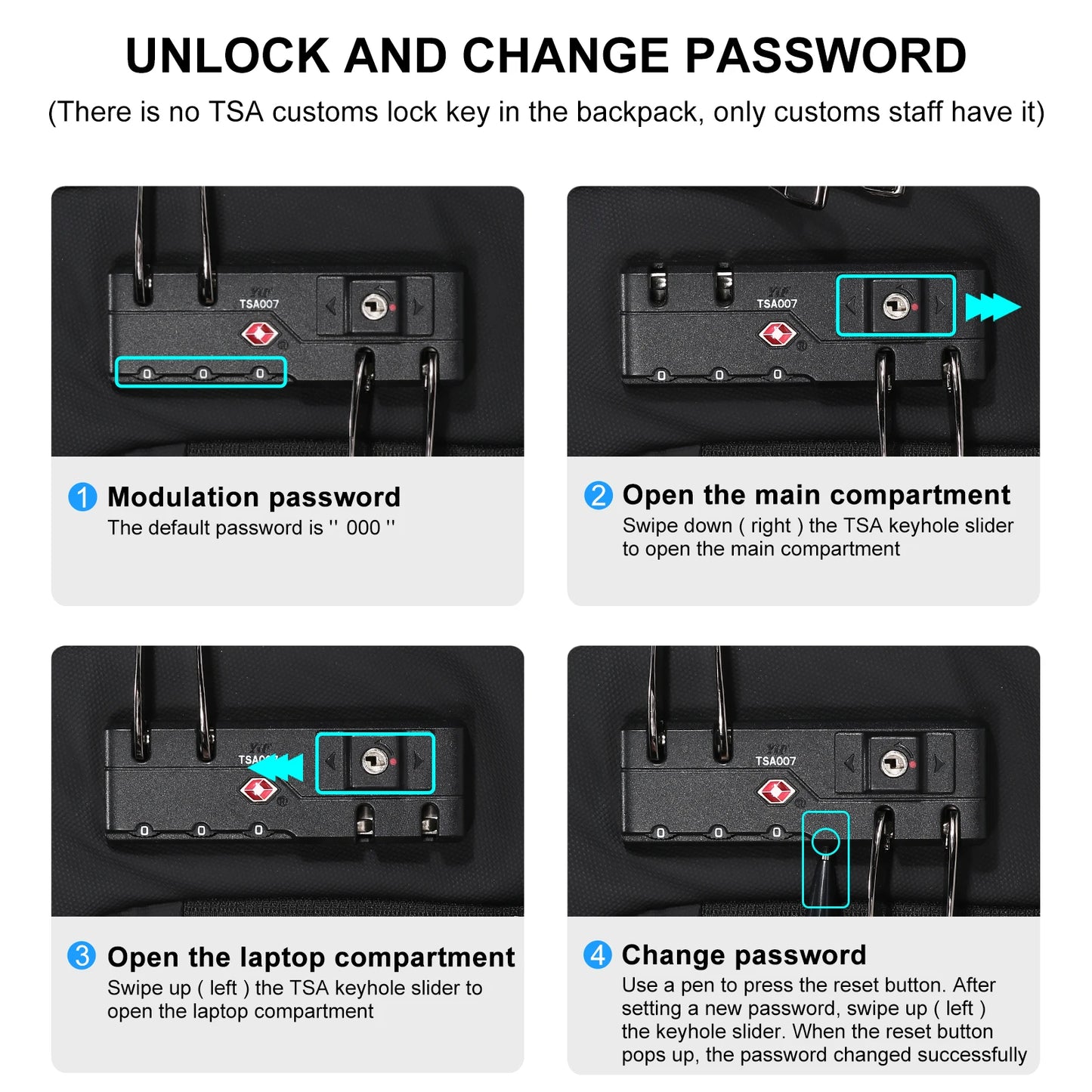 UNLOCK AND CHANGE PASSWORD

(There is no TSA customs lock key in the backpack, only customs staff have it)

TSA007

0 0 0

1 Modulation password

The default password is " 000 "

TSA007

0 0 0

2 Open the main compartment

Swipe down ( right ) the TSA keyhole slider to open the main compartment

0 0 0

3 Open the laptop compartment

Swipe up ( left ) the TSA keyhole slider to open the laptop compartment

TSA007

0 0 0

4 Change password

Use a pen to press the reset button. After setting a new password, swipe up ( left ) the keyhole slider. When the reset button pops up, the password changed successfully