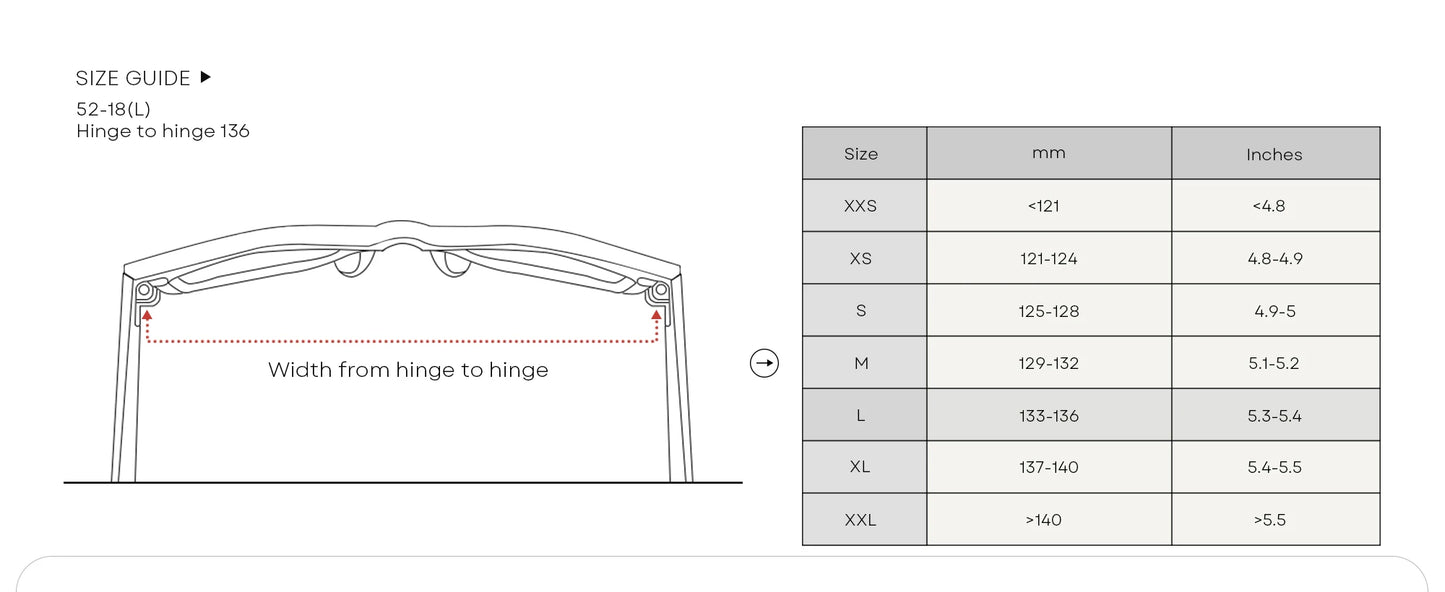 SIZE GUIDE ▶
52-18(L)
Hinge to hinge 136

Width from hinge to hinge

| Size | mm | Inches |
|---|---|---|
| XXS | <121 | <4.8 |
| XS | 121-124 | 4.8-4.9 |
| S | 125-128 | 4.9-5 |
| M | 129-132 | 5.1-5.2 |
| L | 133-136 | 5.3-5.4 |
| XL | 137-140 | 5.4-5.5 |
| XXL | >140 | >5.5 |