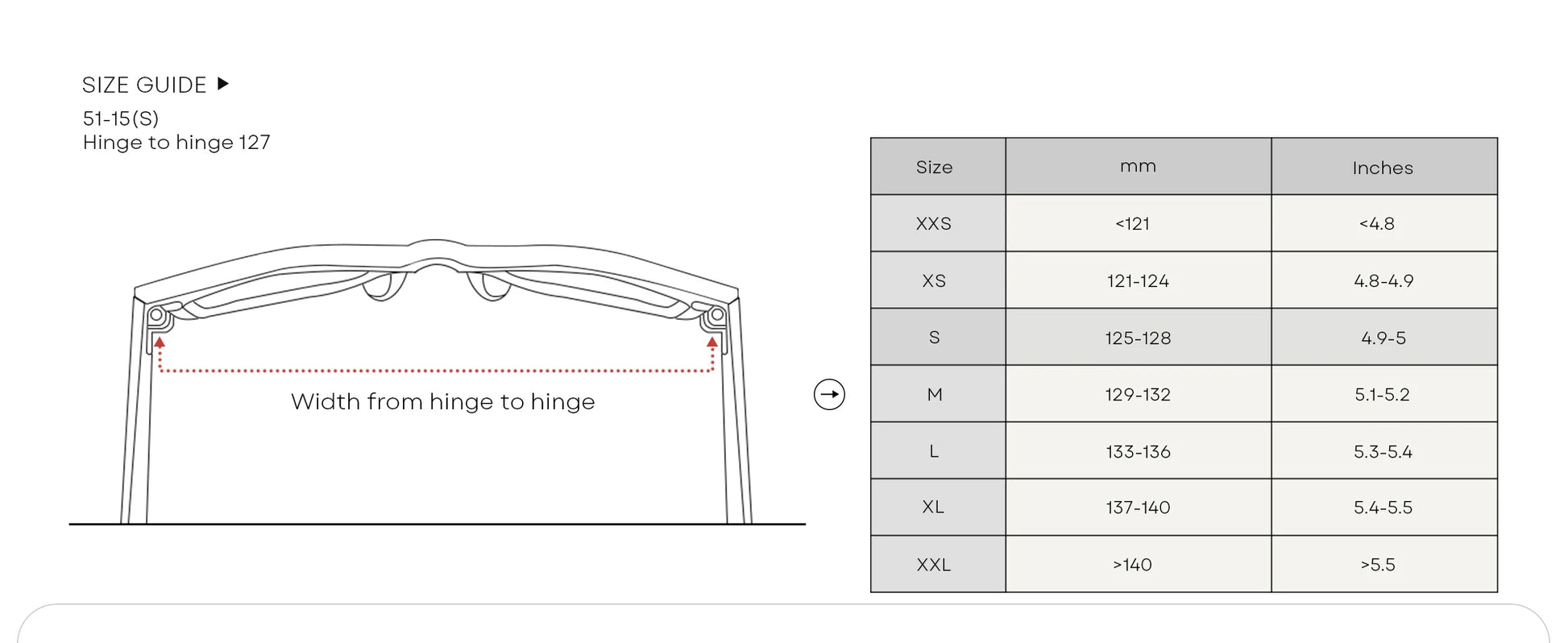 SIZE GUIDE ▶
51-15(S)
Hinge to hinge 127

Width from hinge to hinge

| Size | mm | Inches |
|---|---|---|
| XXS | <121 | <4.8 |
| XS | 121-124 | 4.8-4.9 |
| S | 125-128 | 4.9-5 |
| M | 129-132 | 5.1-5.2 |
| L | 133-136 | 5.3-5.4 |
| XL | 137-140 | 5.4-5.5 |
| XXL | >140 | >5.5 |