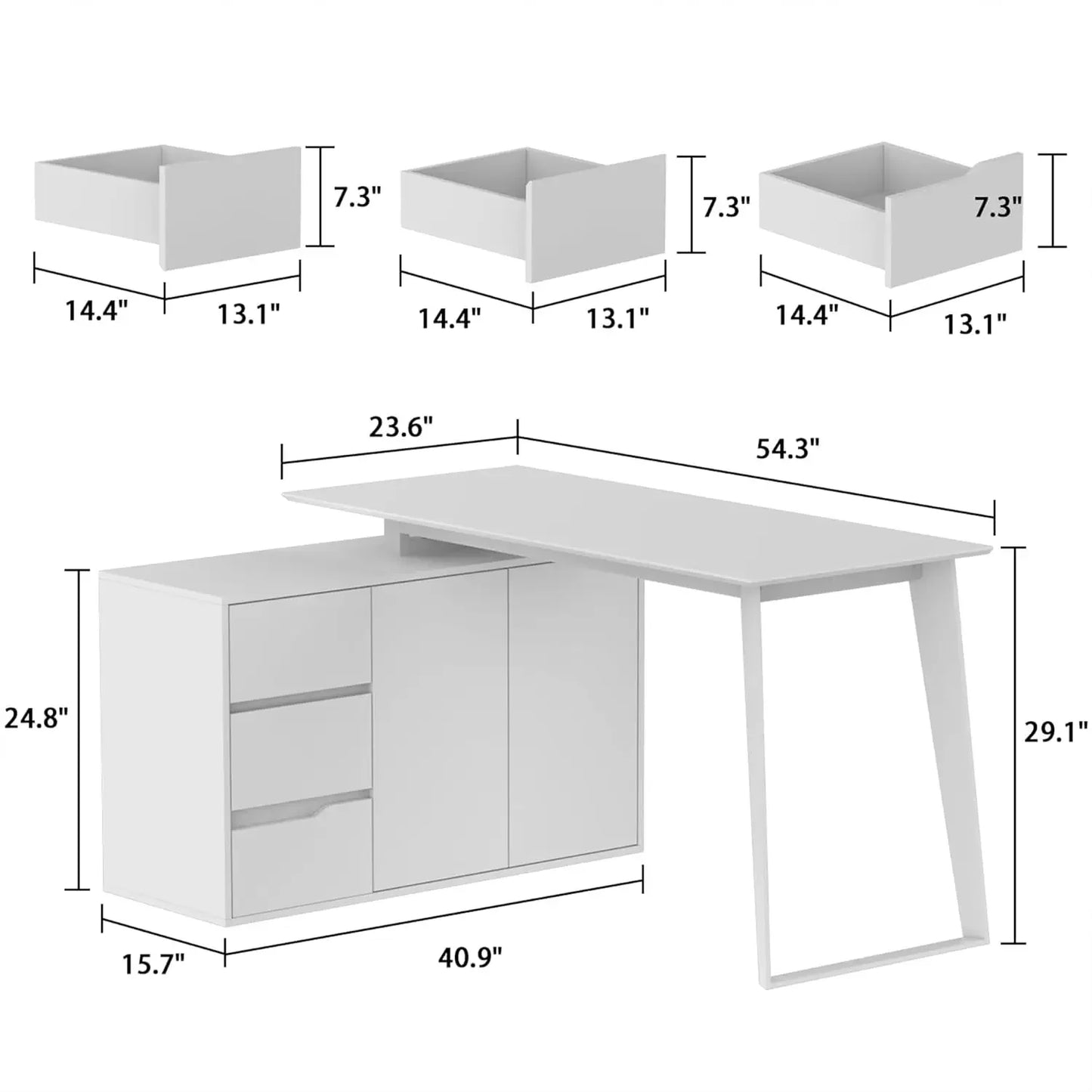 7.3"
14.4"
13.1"

7.3"
14.4"
13.1"

7.3"
14.4"
13.1"

23.6"
54.3"
24.8"
29.1"
15.7"
40.9"