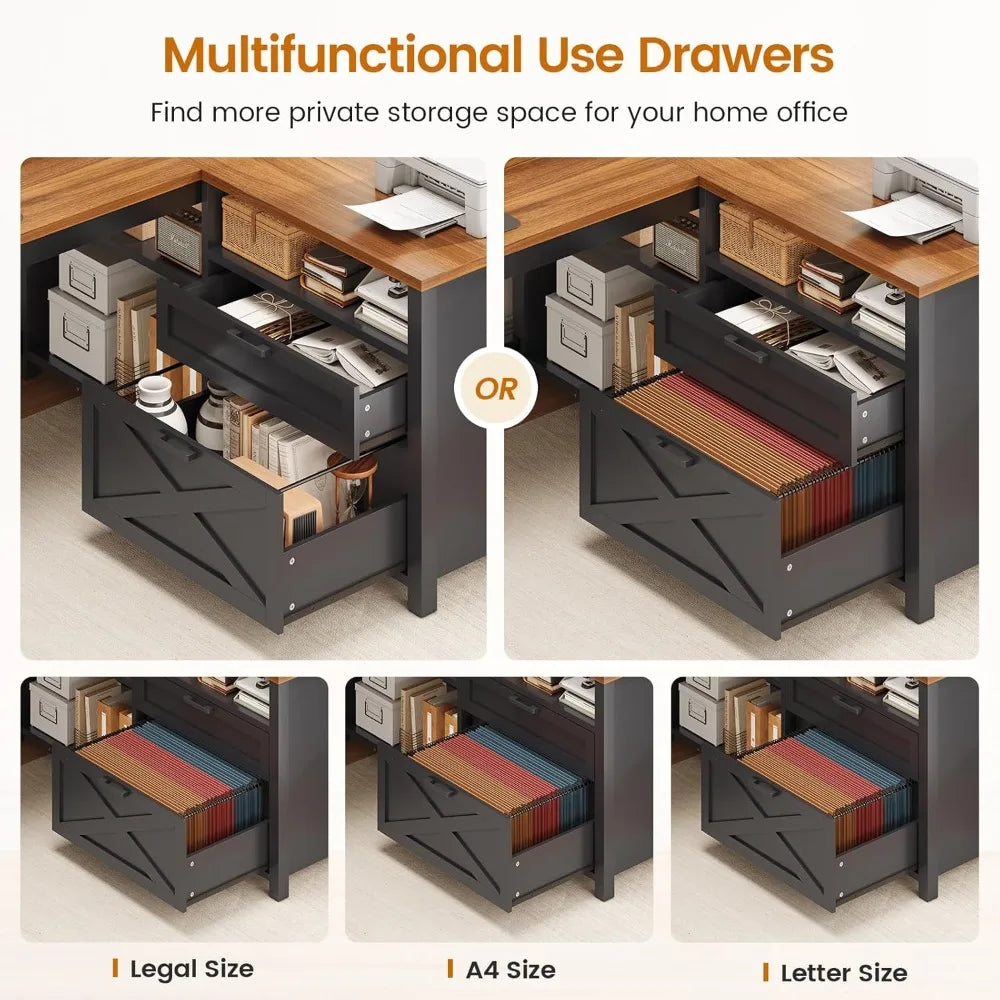 Multifunctional Use Drawers

Find more private storage space for your home office

OR

Legal Size

A4 Size

Letter Size