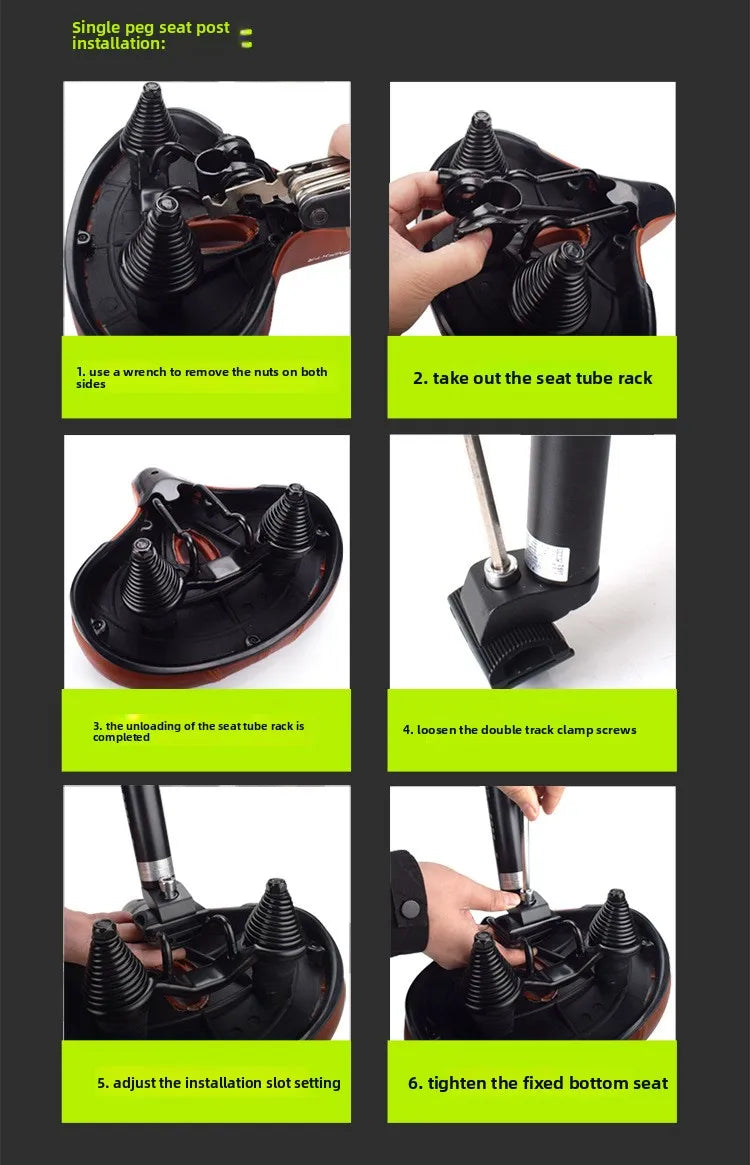 Single peg seat post installation:

1. use a wrench to remove the nuts on both sides

2. take out the seat tube rack

3. the unloading of the seat tube rack is completed

4. loosen the double track clamp screws

5. adjust the installation slot setting

6. tighten the fixed bottom seat