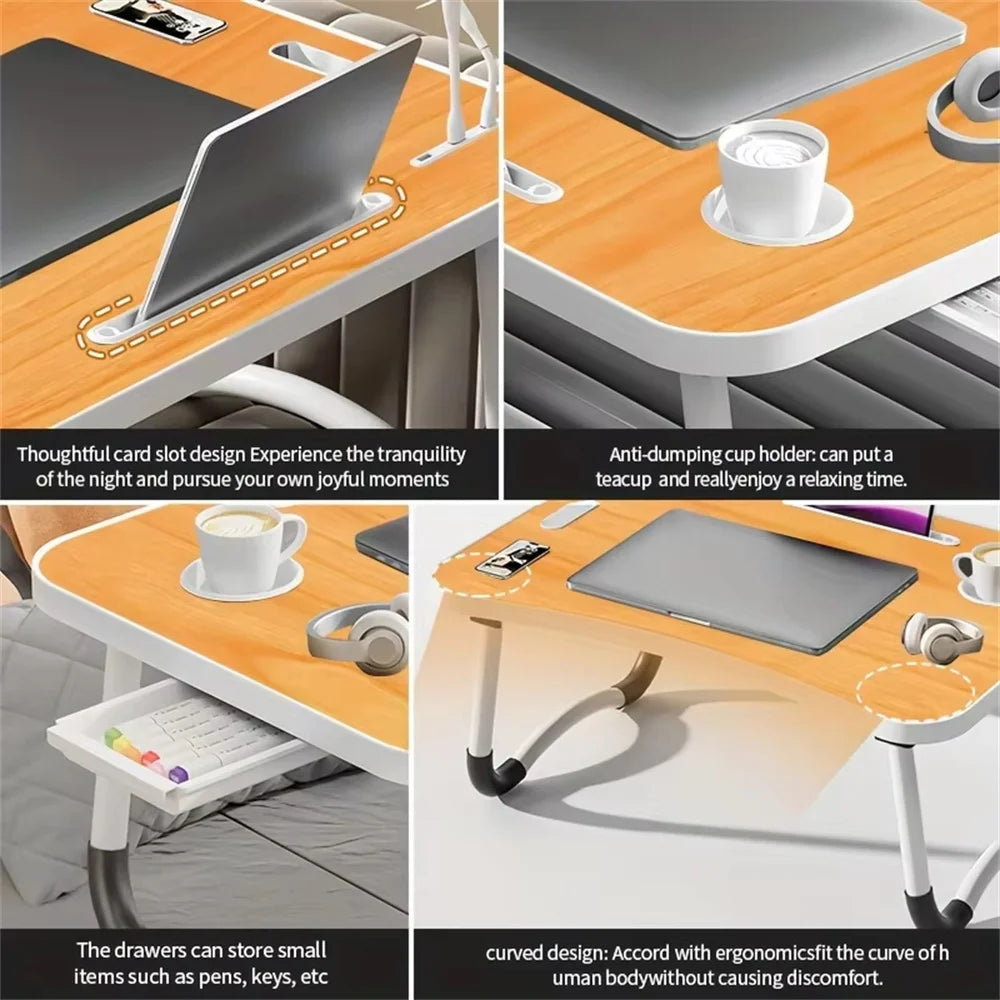 Thoughtful card slot design Experience the tranquility of the night and pursue your own joyful moments

Anti-dumping cup holder: can put a teacup and reallyenjoy a relaxing time.

The drawers can store small items such as pens, keys, etc

curved design: Accord with ergonomicsfit the curve of h uman bodywithout causing discomfort.