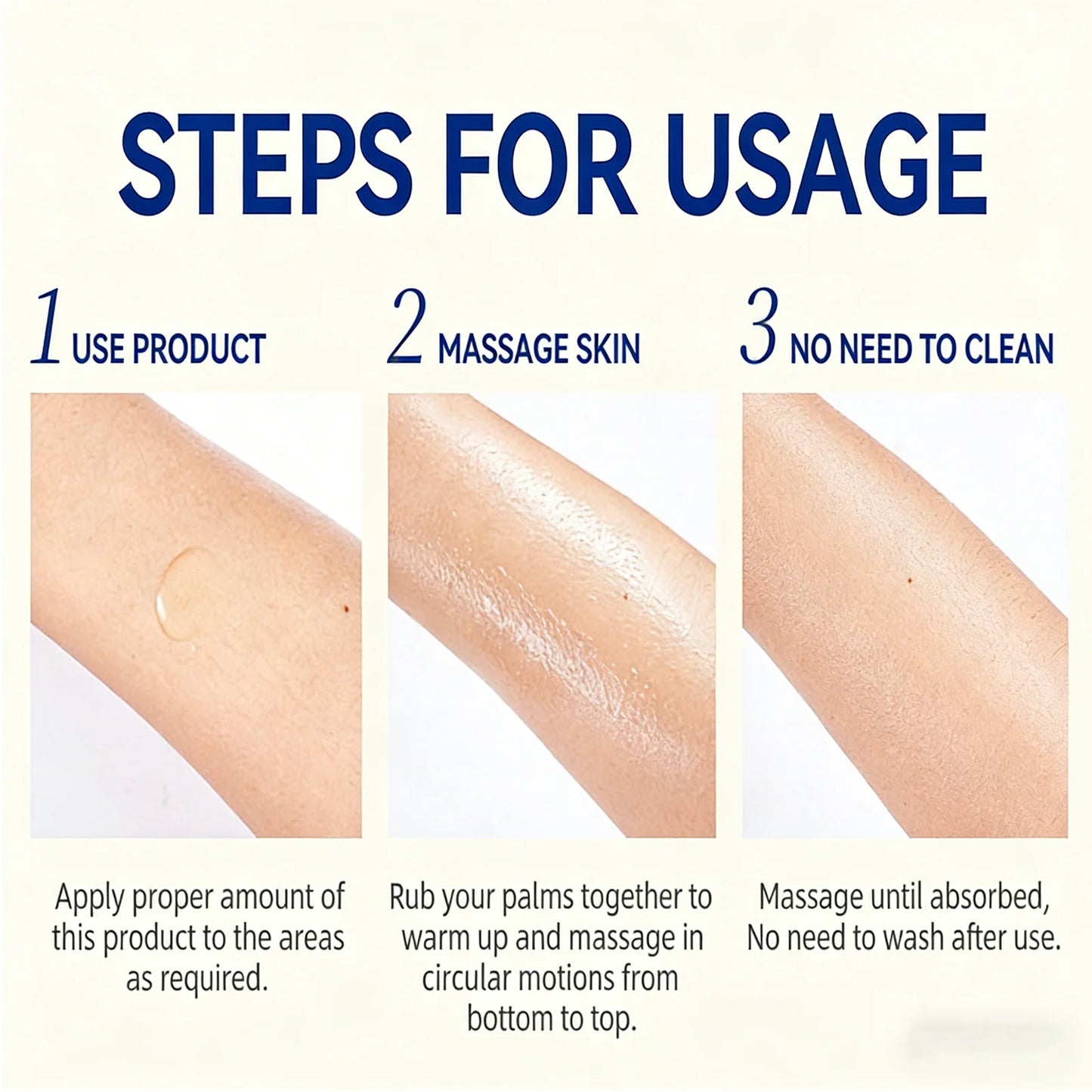 STEPS FOR USAGE

1 USE PRODUCT

Apply proper amount of this product to the areas as required.

2 MASSAGE SKIN

Rub your palms together to warm up and massage in circular motions from bottom to top.

3 NO NEED TO CLEAN

Massage until absorbed, No need to wash after use.