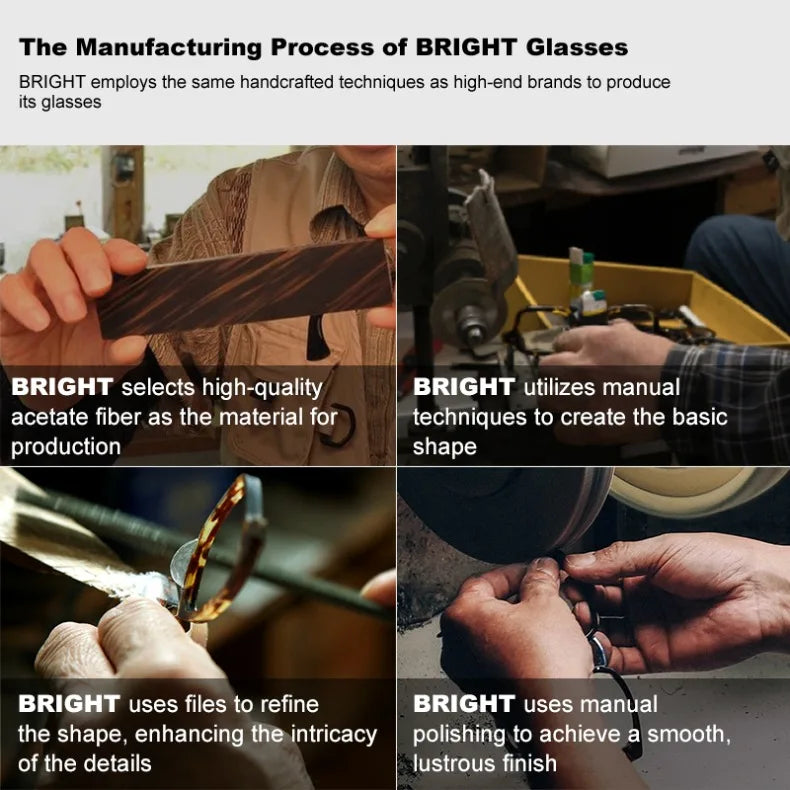 The Manufacturing Process of BRIGHT Glasses

BRIGHT employs the same handcrafted techniques as high-end brands to produce its glasses

BRIGHT selects high-quality acetate fiber as the material for production

BRIGHT utilizes manual techniques to create the basic shape

BRIGHT uses files to refine the shape, enhancing the intricacy of the details

BRIGHT uses manual polishing to achieve a smooth, lustrous finish