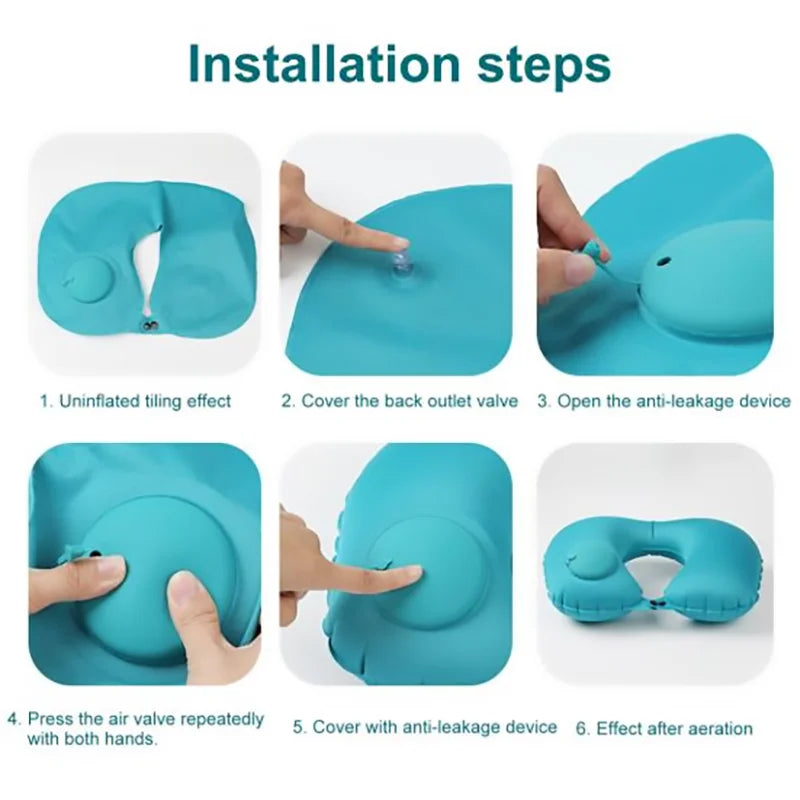 Installation steps

1. Uninflated tiling effect

2. Cover the back outlet valve

3. Open the anti-leakage device

4. Press the air valve repeatedly with both hands.

5. Cover with anti-leakage device

6. Effect after aeration