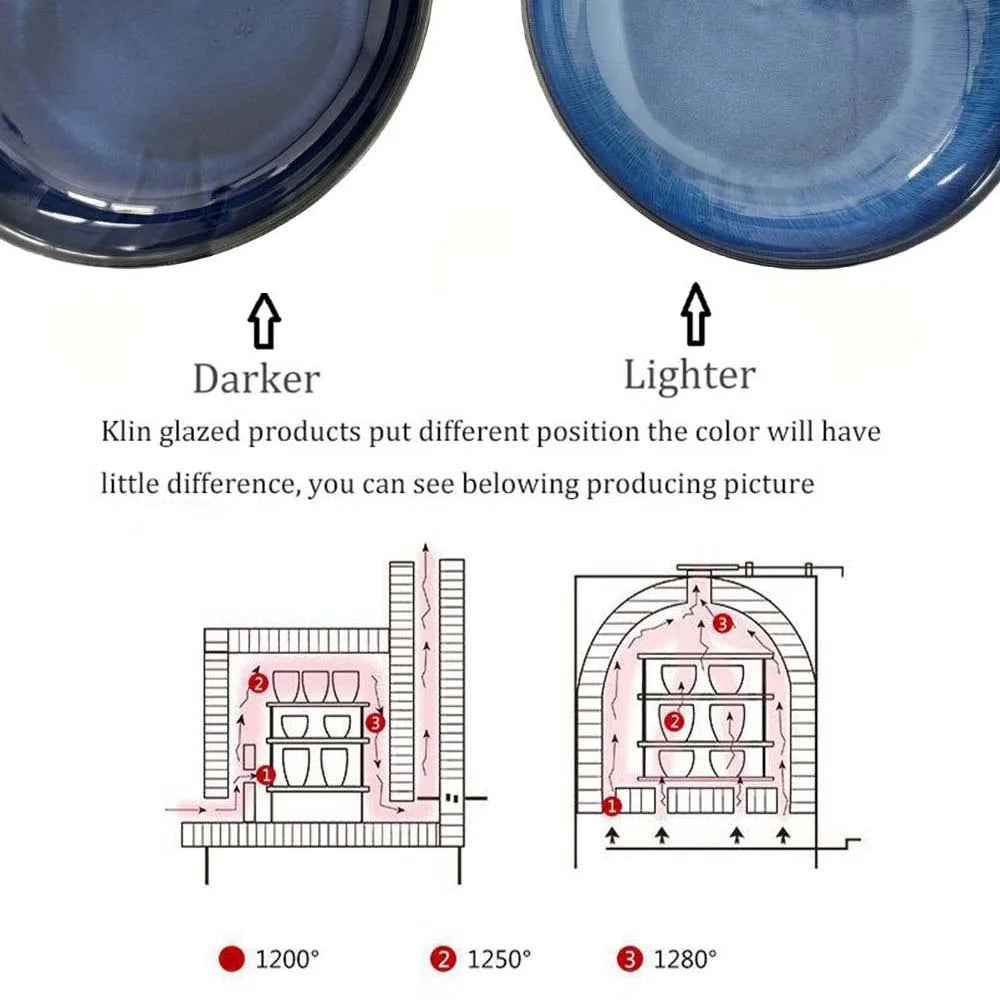 Darker

Lighter

Klin glazed products put different position the color will have little difference, you can see belowing producing picture

2
3
1

3
2
1

1200°
2 1250°
3 1280°